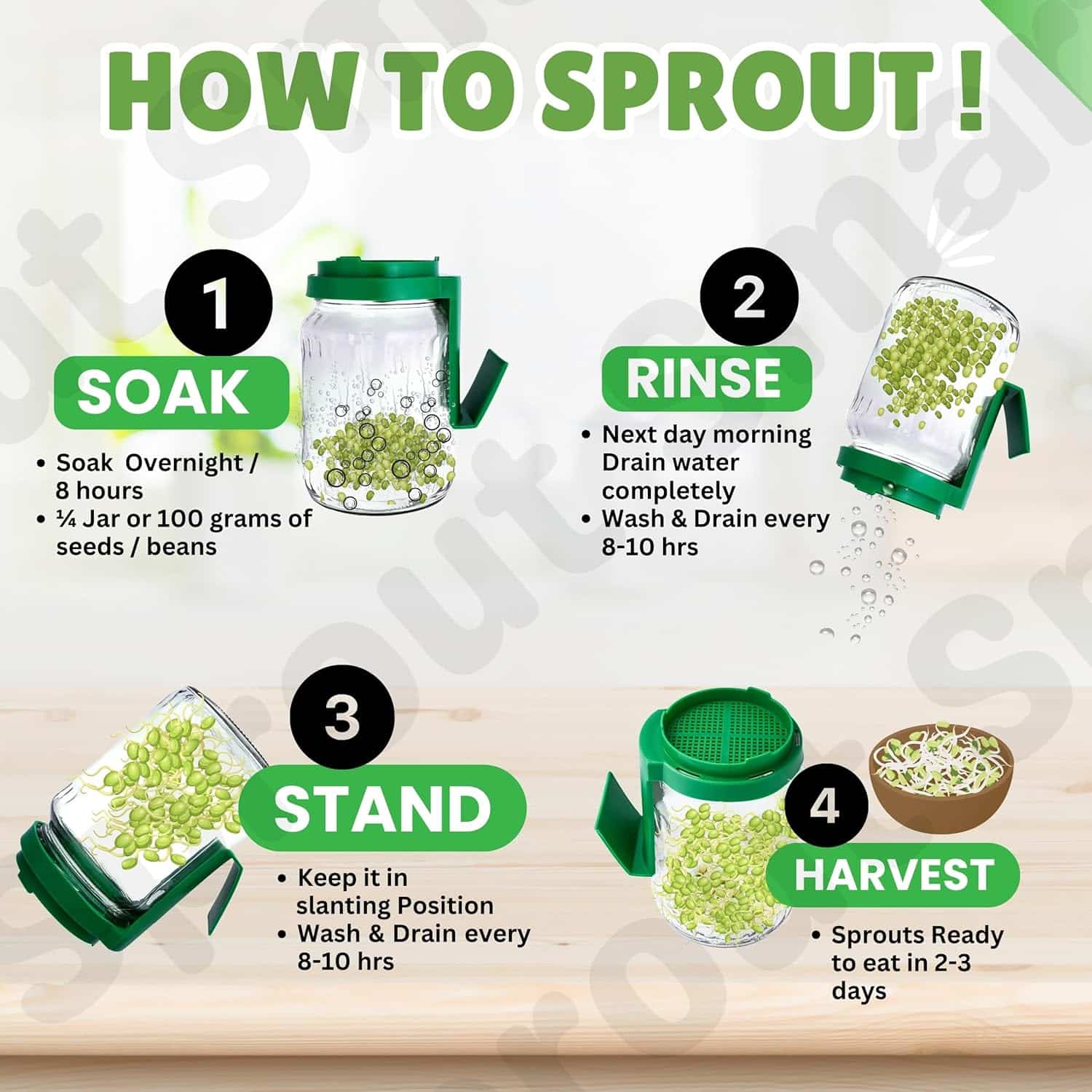 HOW TO SPROUT !

1
SOAK
• Soak Overnight / 8 hours
• ¼ Jar or 100 grams of seeds / beans

2
RINSE
• Next day morning Drain water completely
• Wash & Drain every 8-10 hrs

3
STAND
• Keep it in slanting Position
• Wash & Drain every 8-10 hrs

4
HARVEST
• Sprouts Ready to eat in 2-3 days