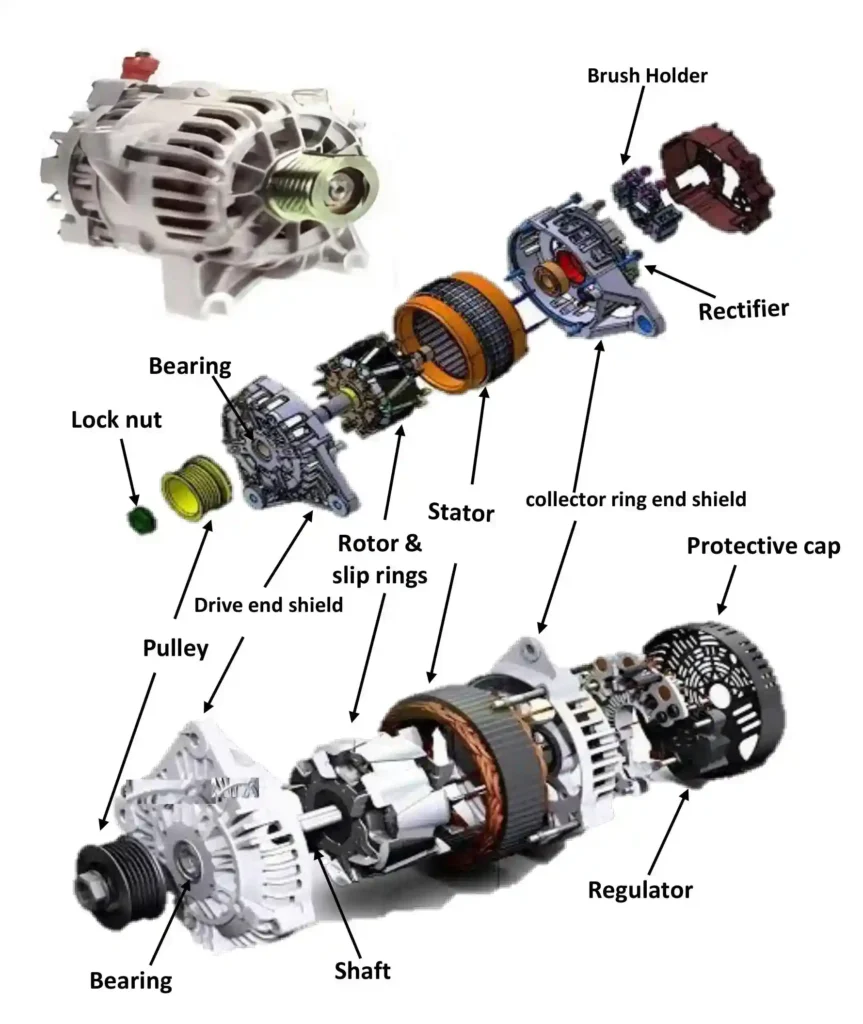 Brush Holder

Rectifier

Bearing

Lock nut

Stator

collector ring end shield

Rotor & slip rings

Protective cap

Drive end shield

Pulley

Regulator

Bearing

Shaft